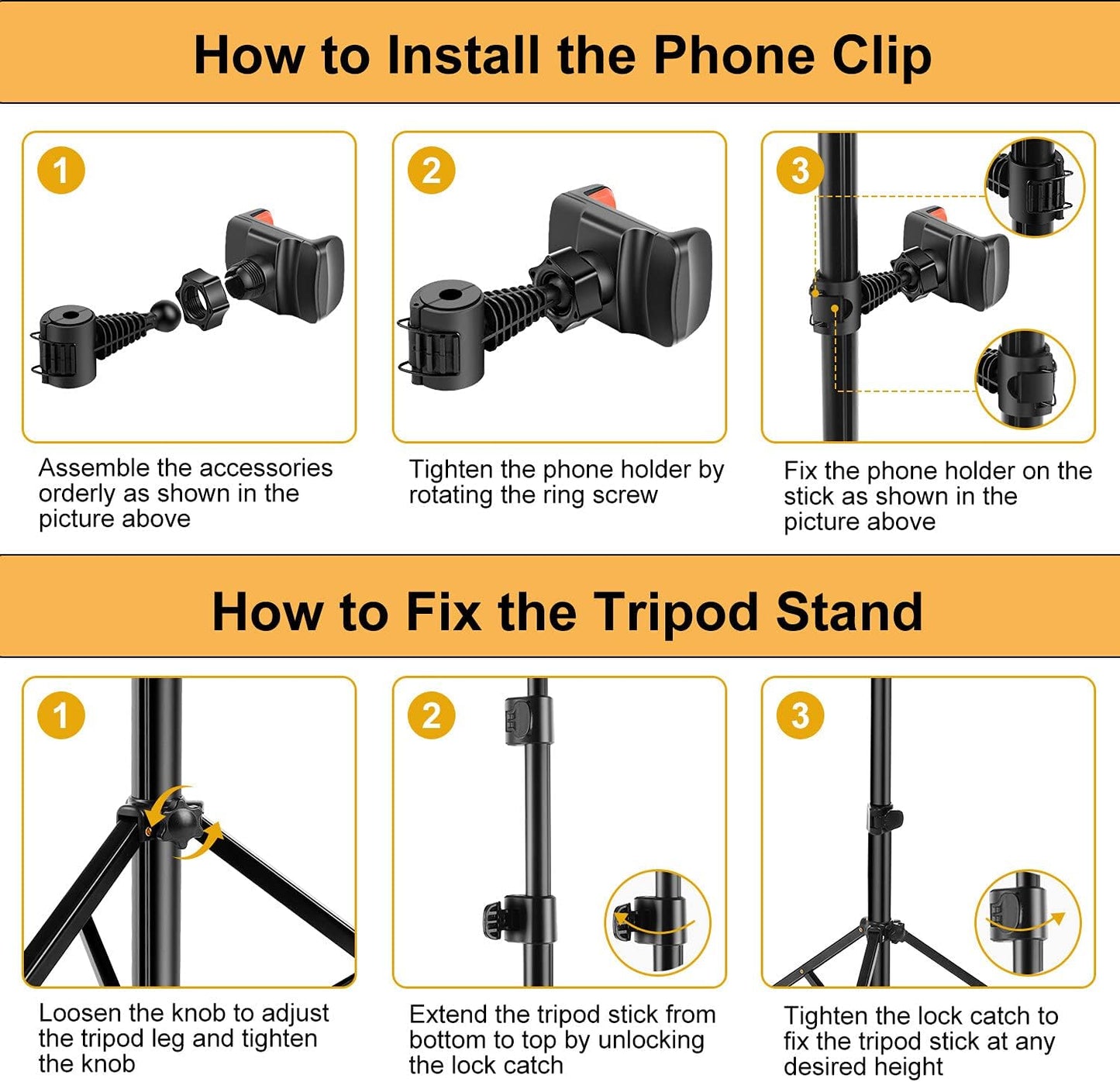 How to Install the Phone Clip

1

Assemble the accessories orderly as shown in the picture above

2

Tighten the phone holder by rotating the ring screw

3

Fix the phone holder on the stick as shown in the picture above

How to Fix the Tripod Stand

1

Loosen the knob to adjust the tripod leg and tighten the knob

2

Extend the tripod stick from bottom to top by unlocking the lock catch

3

Tighten the lock catch to fix the tripod stick at any desired height